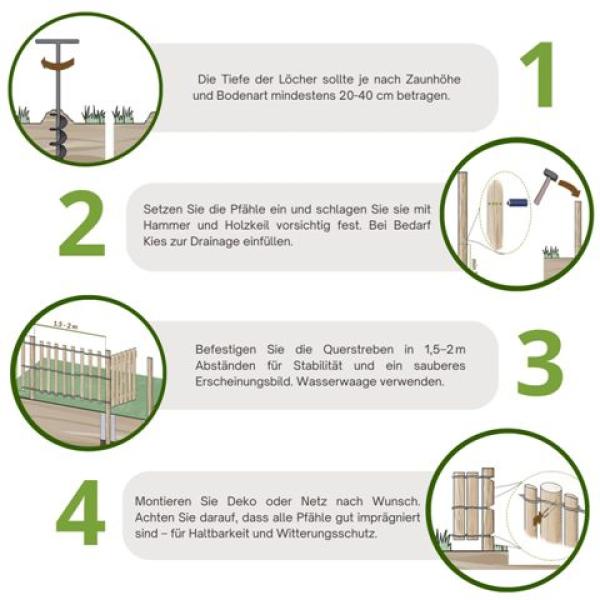 Die Tiefe der Löcher sollte je nach Zaunhöhe und Bodenart mindestens 20-40 cm betragen.

1

2

Setzen Sie die Pfähle ein und schlagen Sie sie mit Hammer und Holzkeil vorsichtig fest. Bei Bedarf Kies zur Drainage einfüllen.

1,5 - 2 m

Befestigen Sie die Querstreben in 1,5–2 m Abständen für Stabilität und ein sauberes Erscheinungsbild. Wasserwaage verwenden.

3

4

Montieren Sie Deko oder Netz nach Wunsch. Achten Sie darauf, dass alle Pfähle gut imprägniert sind – für Haltbarkeit und Witterungsschutz.